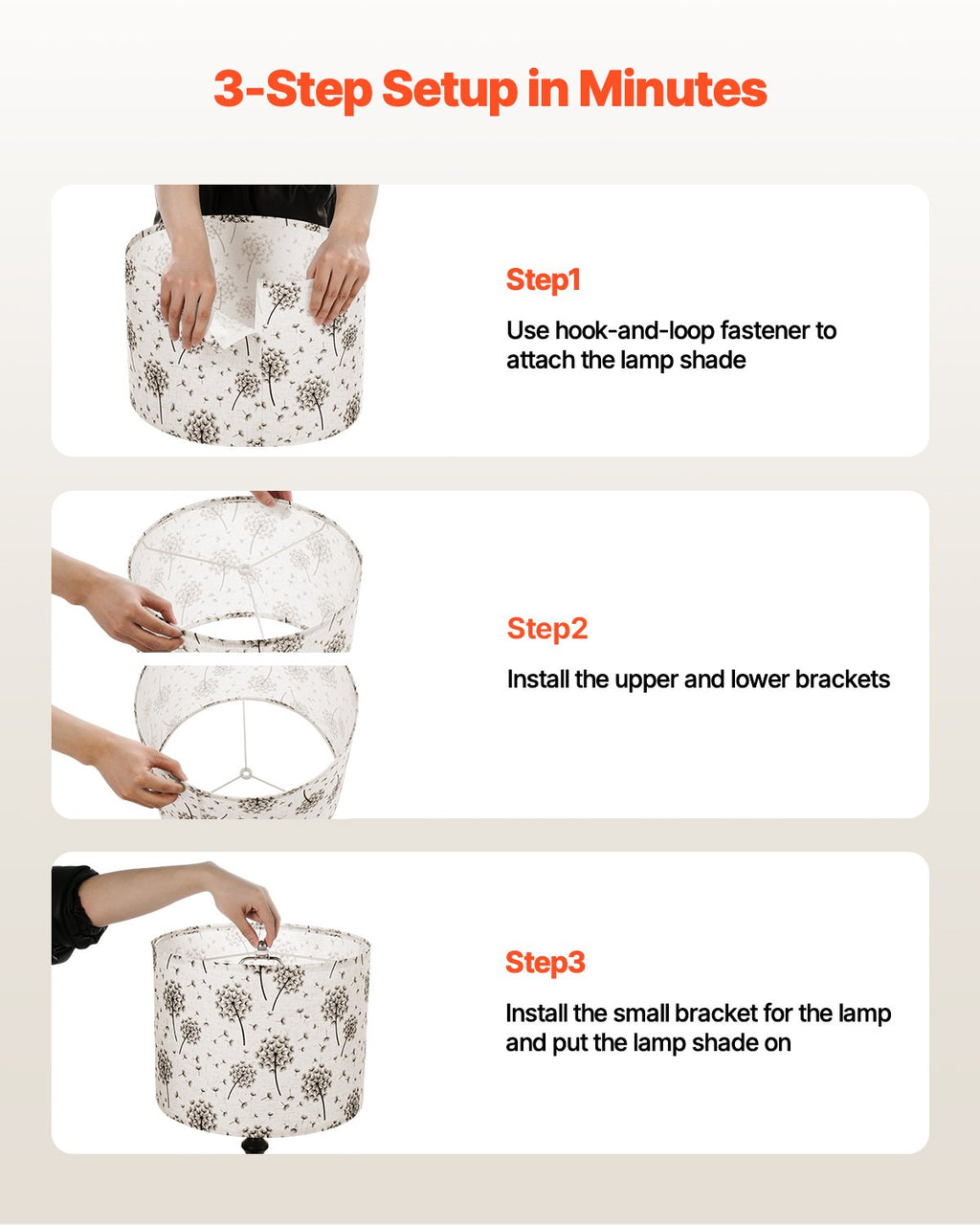 3-Step Setup in Minutes

Step1

Use hook-and-loop fastener to attach the lamp shade

Step2

Install the upper and lower brackets

Step3

Install the small bracket for the lamp and put the lamp shade on