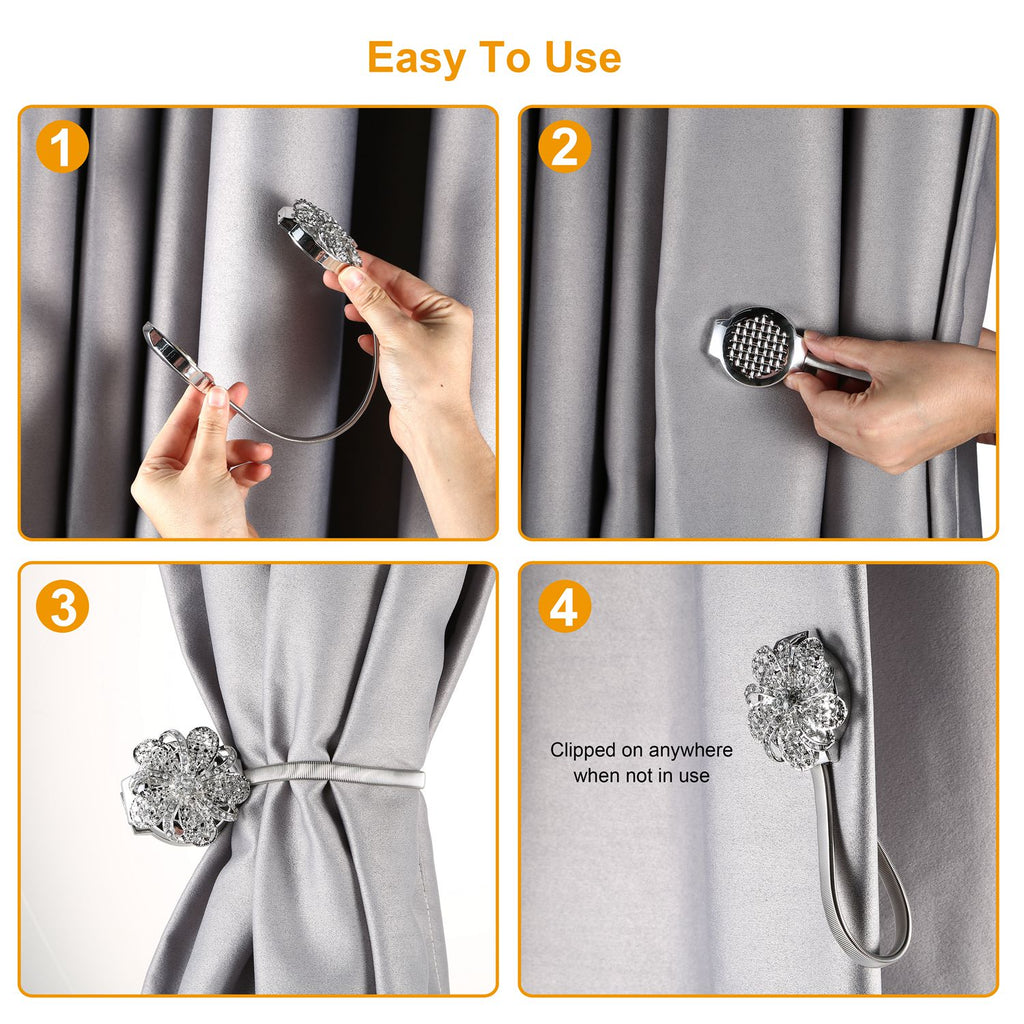 Easy To Use

1

2

3

4

Clipped on anywhere when not in use