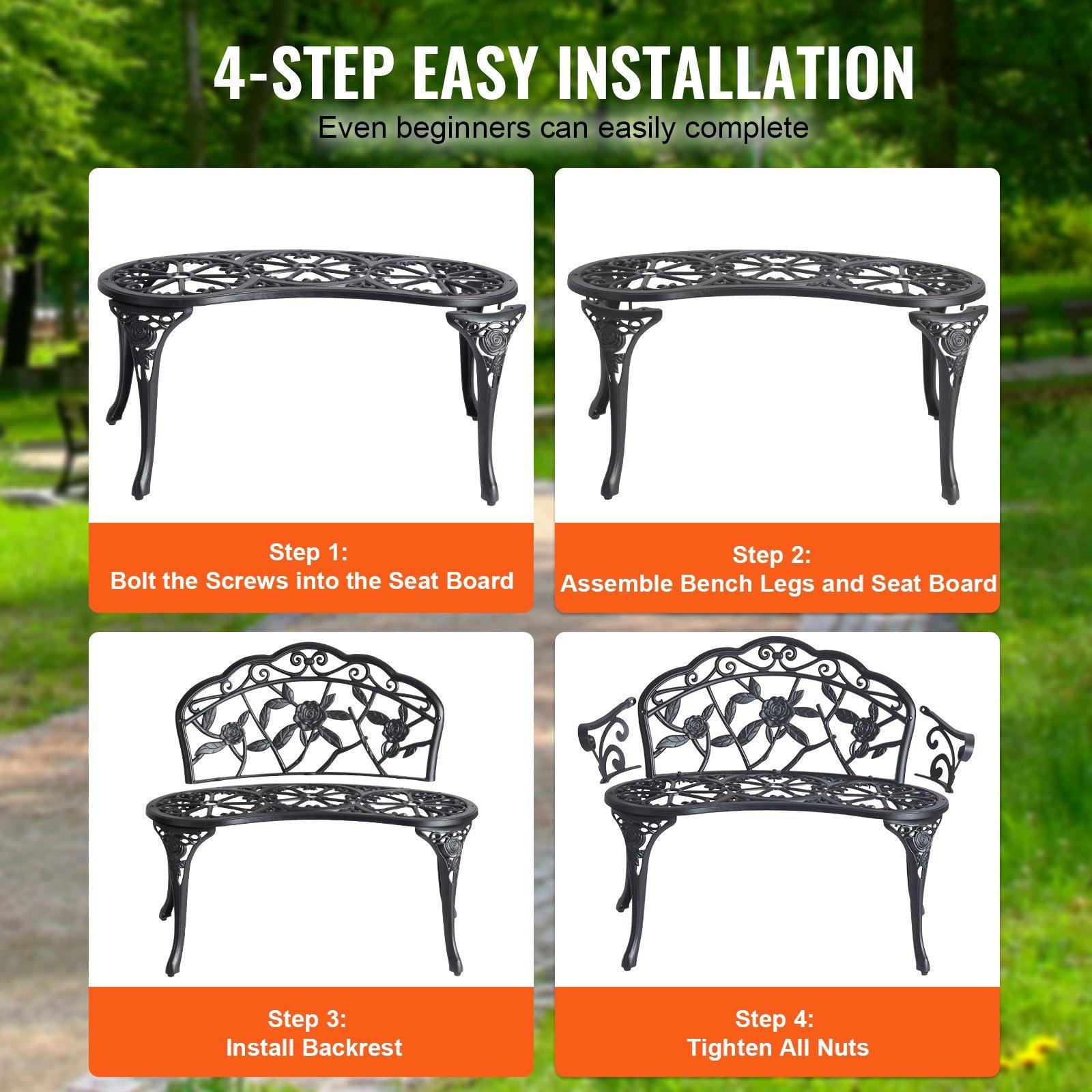 4-STEP EASY INSTALLATION
Even beginners can easily complete

Step 1:
Bolt the Screws into the Seat Board

Step 2:
Assemble Bench Legs and Seat Board

Step 3:
Install Backrest

Step 4:
Tighten All Nuts