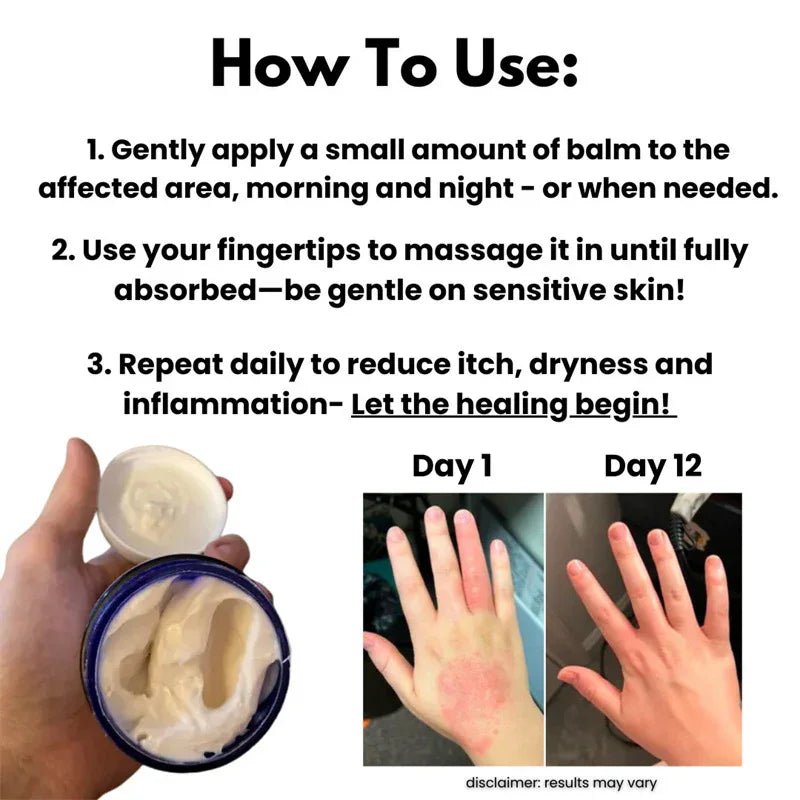 How To Use:

1. Gently apply a small amount of balm to the affected area, morning and night - or when needed.

2. Use your fingertips to massage it in until fully absorbed—be gentle on sensitive skin!

3. Repeat daily to reduce itch, dryness and inflammation- Let the healing begin!

Day 1

Day 12

disclaimer: results may vary