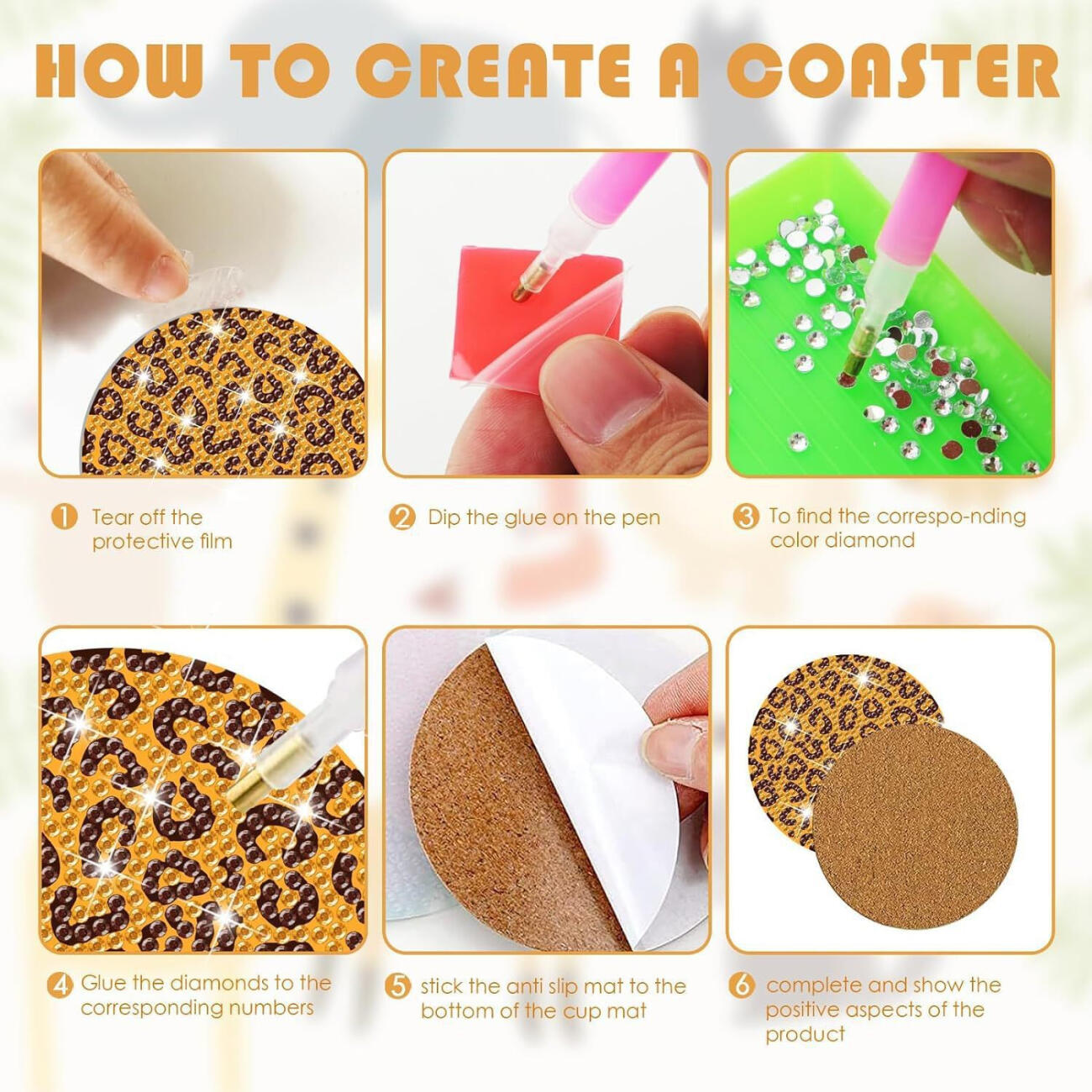 HOW TO CREATE A COASTER

1 Tear off the protective film

2 Dip the glue on the pen

3 To find the correspo-nding color diamond

4 Glue the diamonds to the corresponding numbers

5 stick the anti slip mat to the bottom of the cup mat

6 complete and show the positive aspects of the product