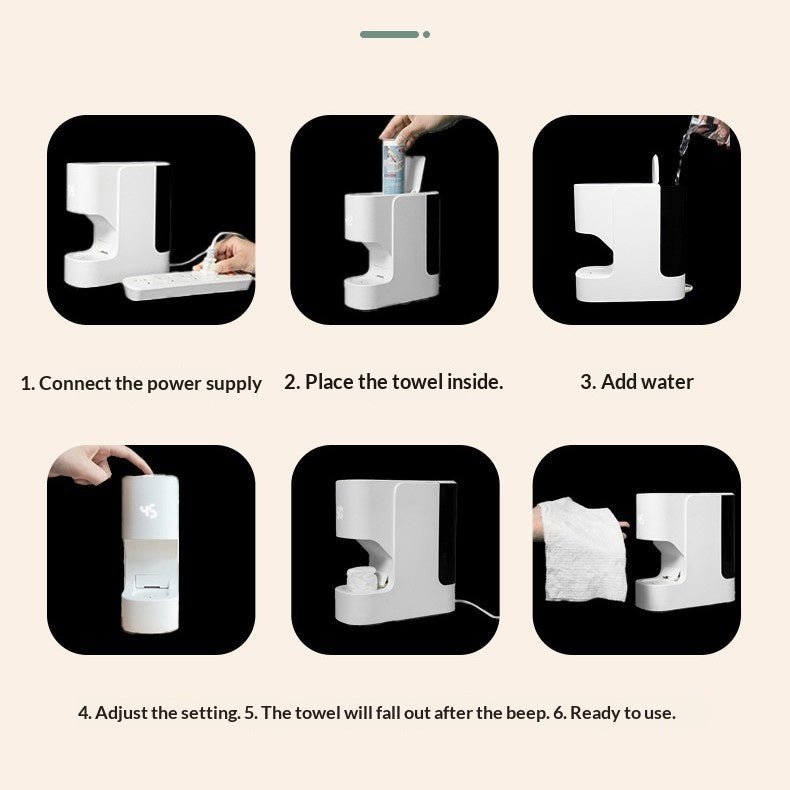 1. Connect the power supply

2. Place the towel inside.

3. Add water

45

4. Adjust the setting. 5. The towel will fall out after the beep. 6. Ready to use.